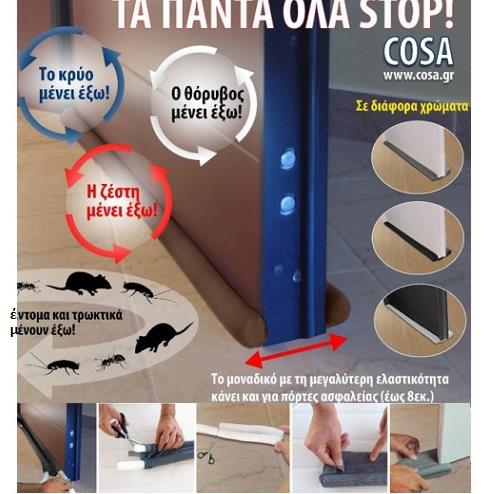 ΤΑ ΠΑΝΤΑ ΟΛΑ STOP!

COSA
www.cosa.gr

Το κρύο μένει έξω!

Ο θόρυβος μένει έξω!

Σε διάφορα χρώματα

Η ζέστη μένει έξω!

έντομα και τρωκτικά μένουν έξω!

Το μοναδικό με τη μεγαλύτερη ελαστικότητα κάνει και για πόρτες ασφαλείας (έως 8εκ.)