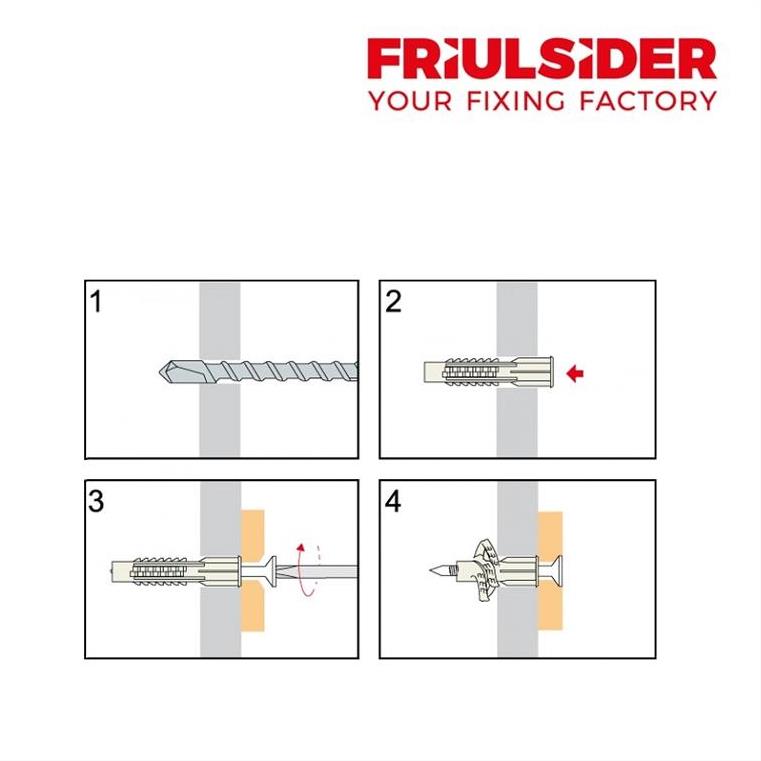 FRIULSIDER
YOUR FIXING FACTORY

1

2

3

4