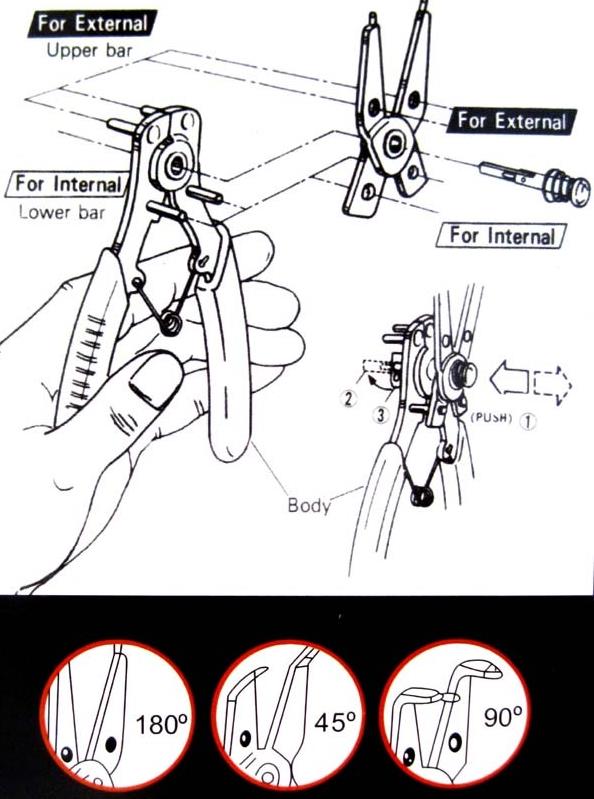 For External
Upper bar

For External

For Internal
Lower bar

For Internal

② ③ (PUSH) ①

Body

180º

45º

90º