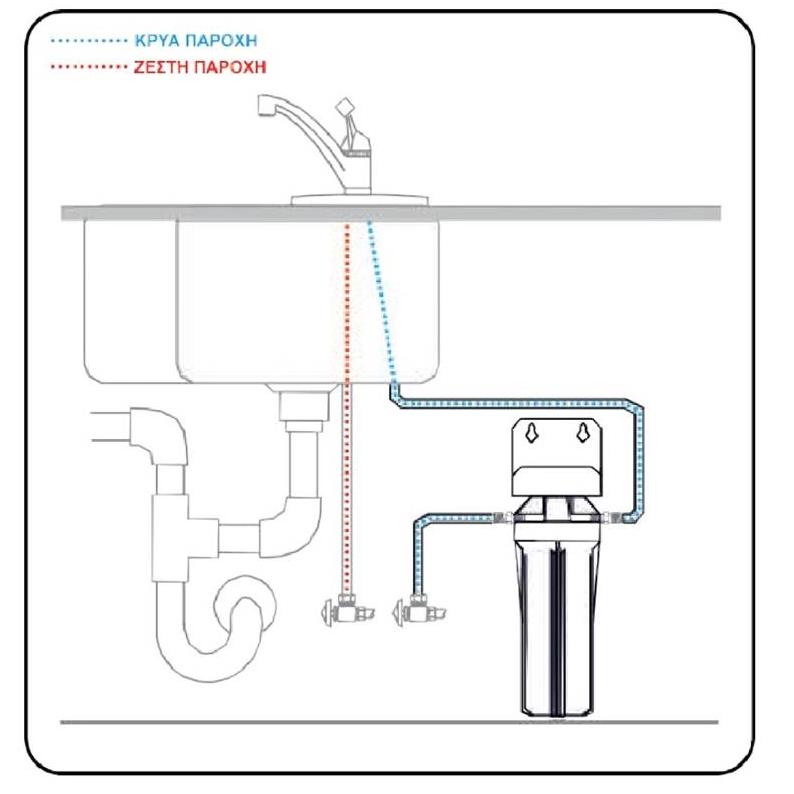 ΚΡΥΑ ΠΑΡΟΧΗ
ΖΕΣΤΗ ΠΑΡΟΧΗ