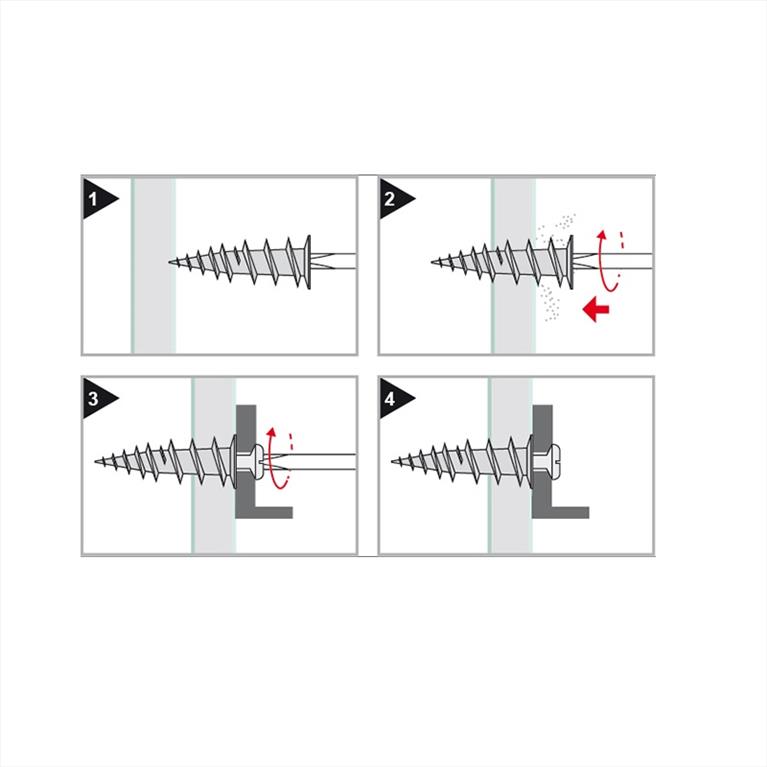 1

2

3

4