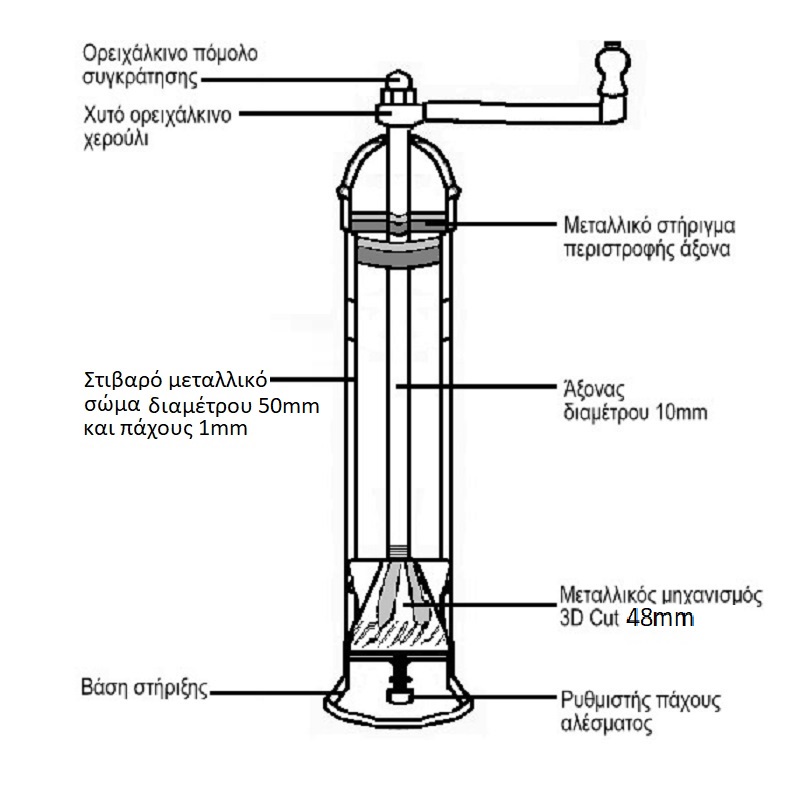 Ορειχάλκινο πόμολο συγκράτησης

Χυτό ορειχάλκινο χερούλι

Μεταλλικό στήριγμα περιστροφής άξονα

Στιβαρό μεταλλικό σώμα διαμέτρου 50mm και πάχους 1mm

Άξονας διαμέτρου 10mm

Μεταλλικός μηχανισμός 3D Cut 48mm

Βάση στήριξης

Ρυθμιστής πάχους αλέσματος